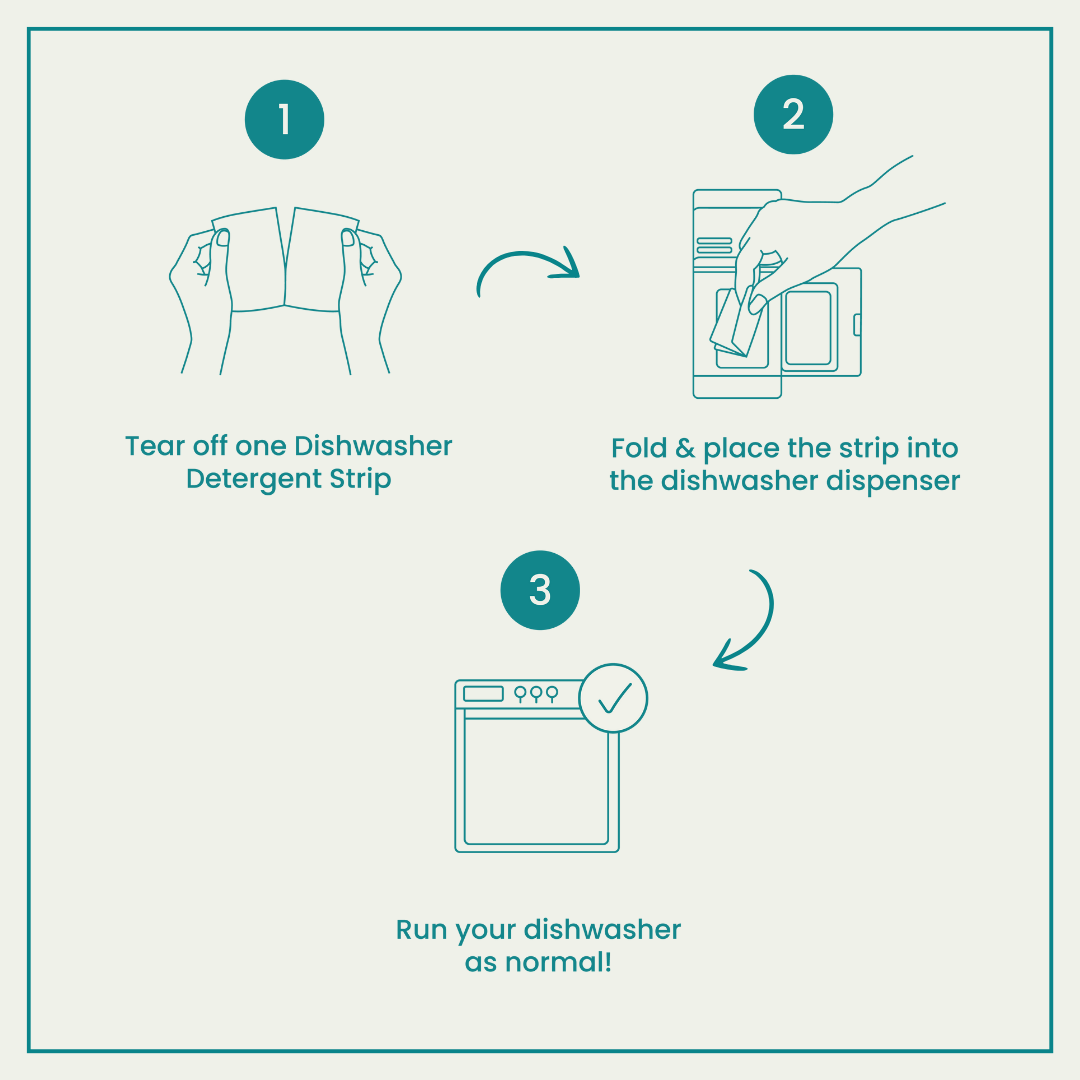 1

Tear off one Dishwasher Detergent Strip

2

Fold & place the strip into the dishwasher dispenser

3

Run your dishwasher as normal!