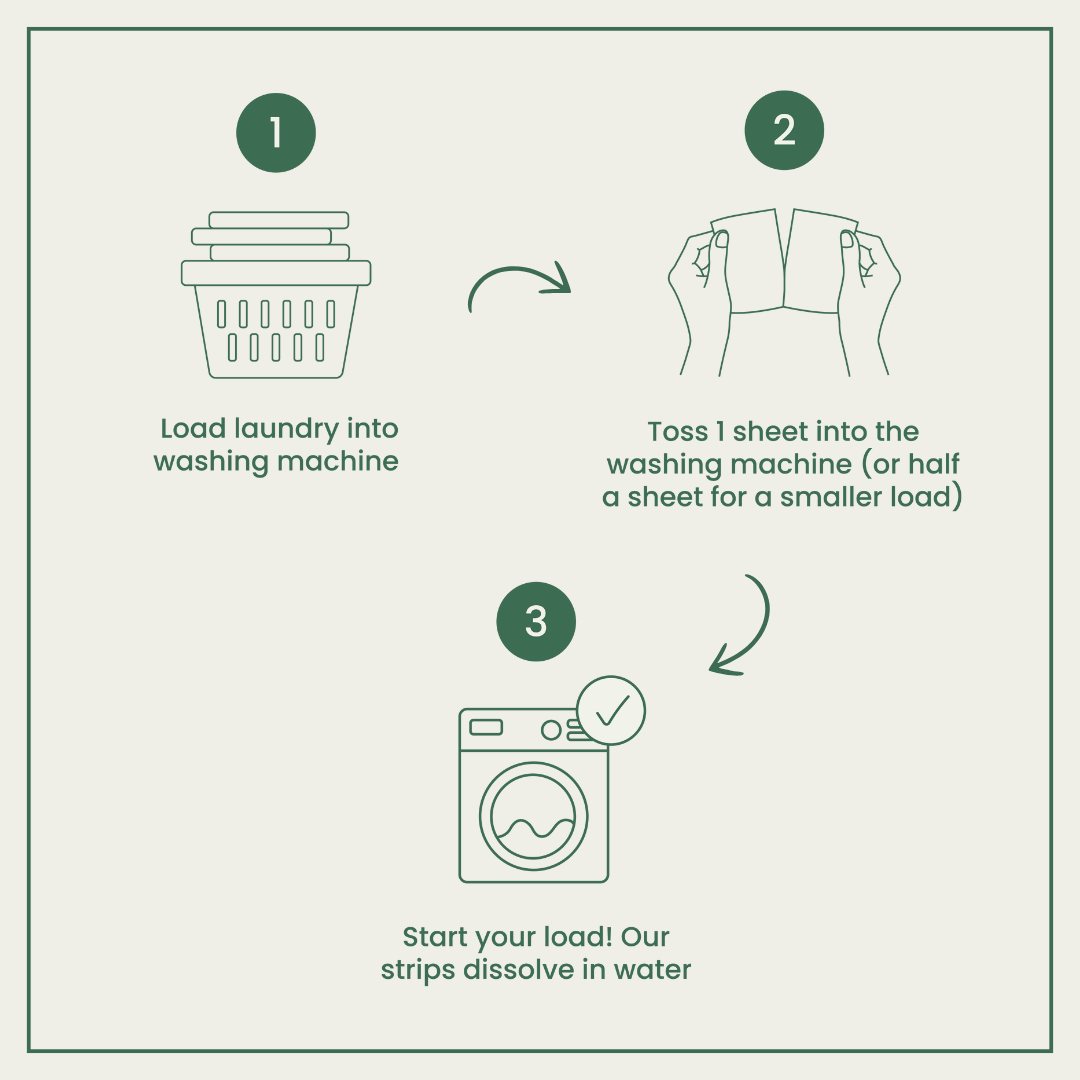 1

Load laundry into washing machine

2

Toss 1 sheet into the washing machine (or half a sheet for a smaller load)

3

Start your load! Our strips dissolve in water